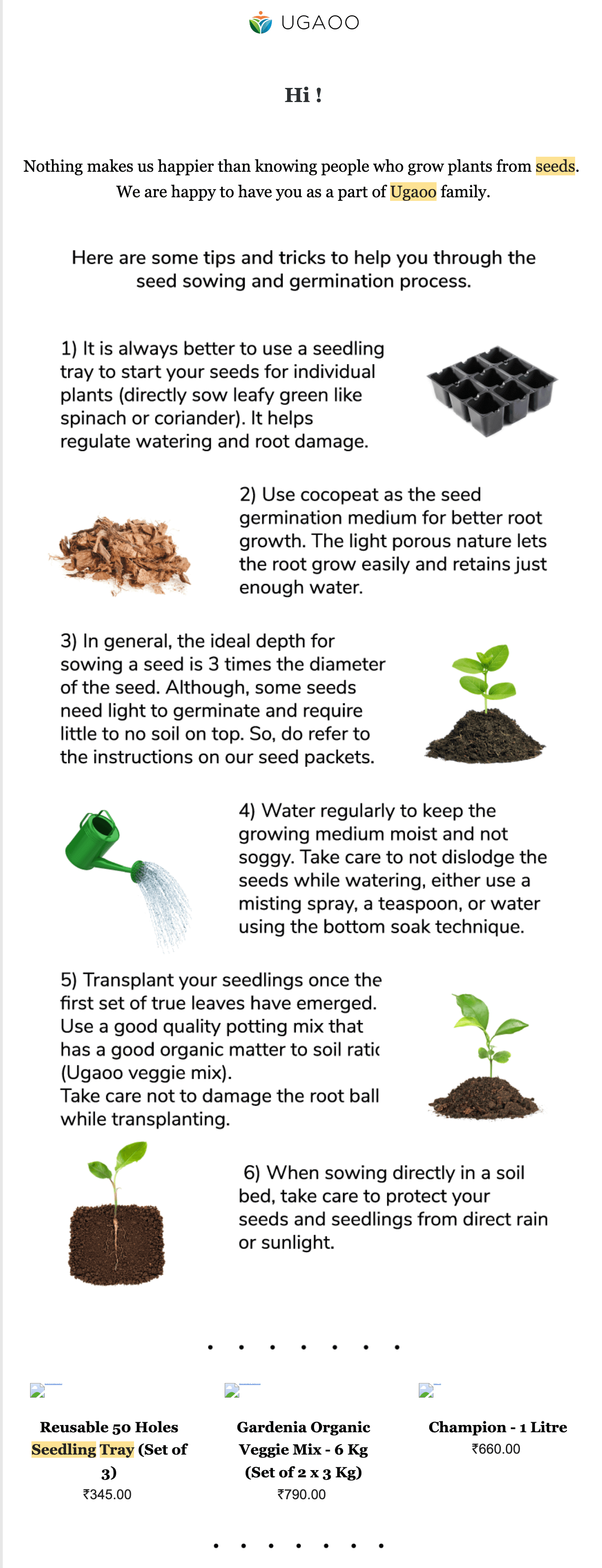 UGAOO

Hi !

Nothing makes us happier than knowing people who grow plants from seeds. We are happy to have you as a part of Ugaoo family.

Here are some tips and tricks to help you through the seed sowing and germination process.

1) It is always better to use a seedling tray to start your seeds for individual plants (directly sow leafy green like spinach or coriander). It helps regulate watering and root damage.

2) Use cocopeat as the seed germination medium for better root growth. The light porous nature lets the root grow easily and retains just enough water.

3) In general, the ideal depth for sowing a seed is 3 times the diameter of the seed. Although, some seeds need light to germinate and require little to no soil on top. So, do refer to the instructions on our seed packets.

4) Water regularly to keep the growing medium moist and not soggy. Take care to not dislodge the seeds while watering, either use a misting spray, a teaspoon, or water using the bottom soak technique.

5) Transplant your seedlings once the first set of true leaves have emerged. Use a good quality potting mix that has a good organic matter to soil ratic (Ugaoo veggie mix).
Take care not to damage the root ball while transplanting.

6) When sowing directly in a soil bed, take care to protect your seeds and seedlings from direct rain or sunlight.

• • • • • • •

Reusable 50 Holes Seedling Tray (Set of 3)
₹345.00

Gardenia Organic Veggie Mix - 6 Kg (Set of 2 x 3 Kg)
₹790.00

Champion - 1 Litre
₹660.00

• • • • • • •