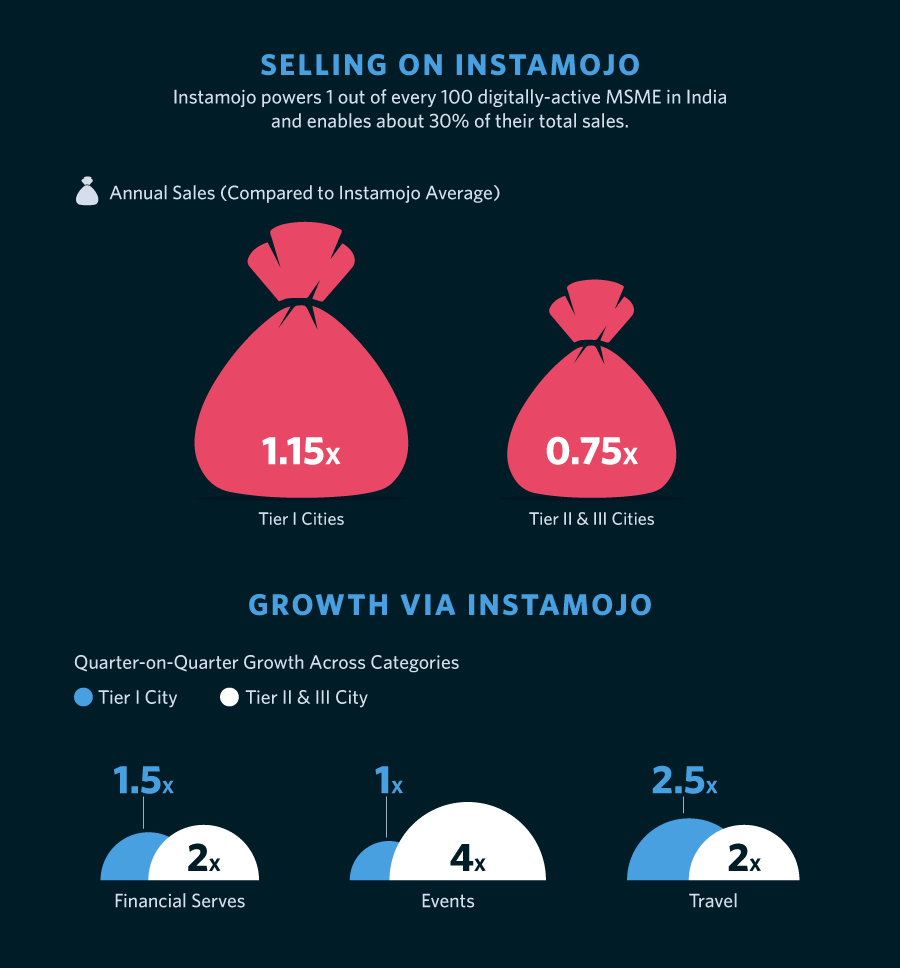 SELLING ON INSTAMOJO

Instamojo powers 1 out of every 100 digitally-active MSME in India and enables about 30% of their total sales.

Annual Sales (Compared to Instamojo Average)

1.15x
Tier I Cities

0.75x
Tier II & III Cities

GROWTH VIA INSTAMOJO

Quarter-on-Quarter Growth Across Categories

Tier I City
Tier II & III City

1.5x
2x
Financial Serves

1x
4x
Events

2.5x
2x
Travel