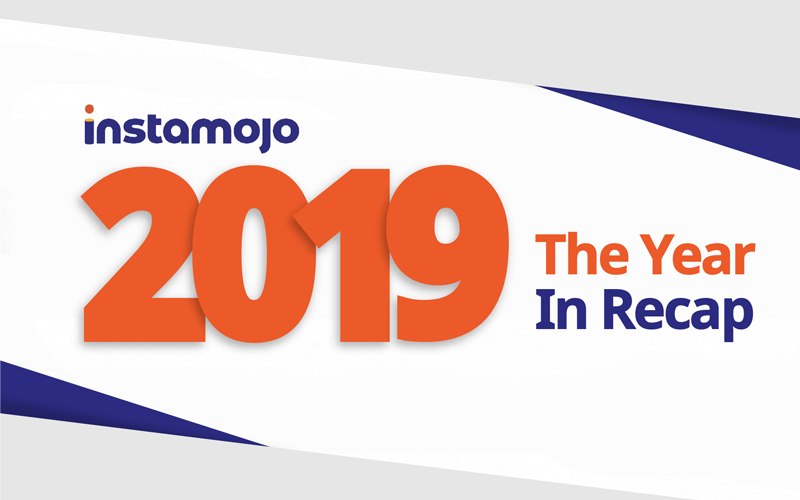 instamojo

2019

The Year
In Recap