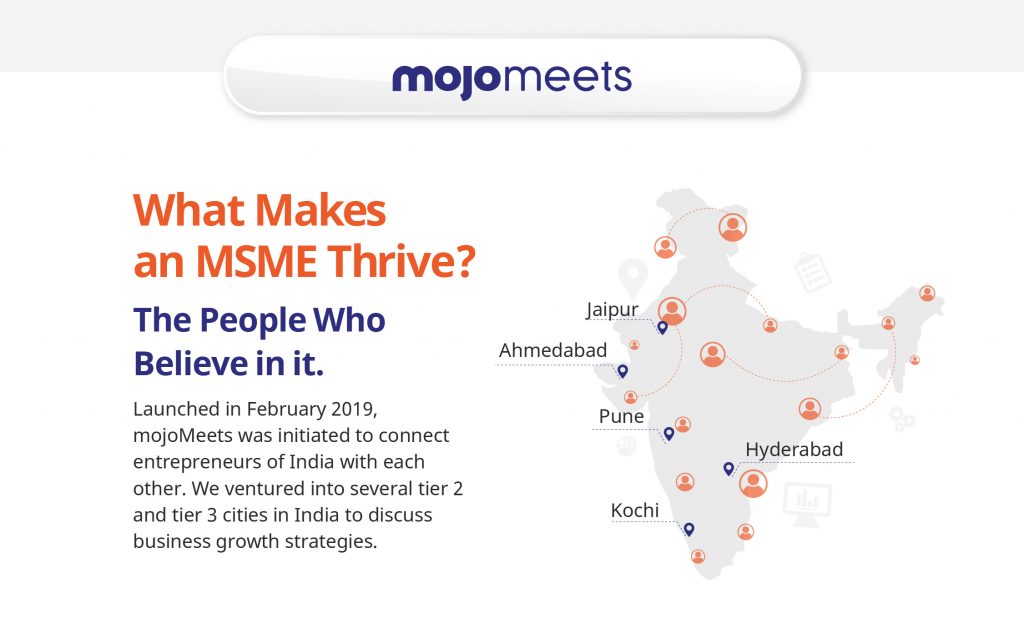 mojomeets

What Makes an MSME Thrive?

The People Who Believe in it.

Launched in February 2019, mojoMeets was initiated to connect entrepreneurs of India with each other. We ventured into several tier 2 and tier 3 cities in India to discuss business growth strategies.

Jaipur

Ahmedabad

Pune

Hyderabad

Kochi