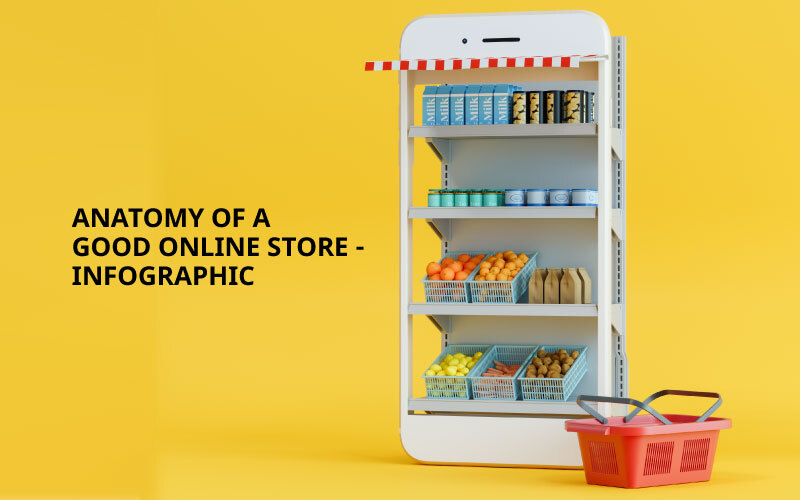 ANATOMY OF A GOOD ONLINE STORE - INFOGRAPHIC

Milk Milk Milk Milk Milk